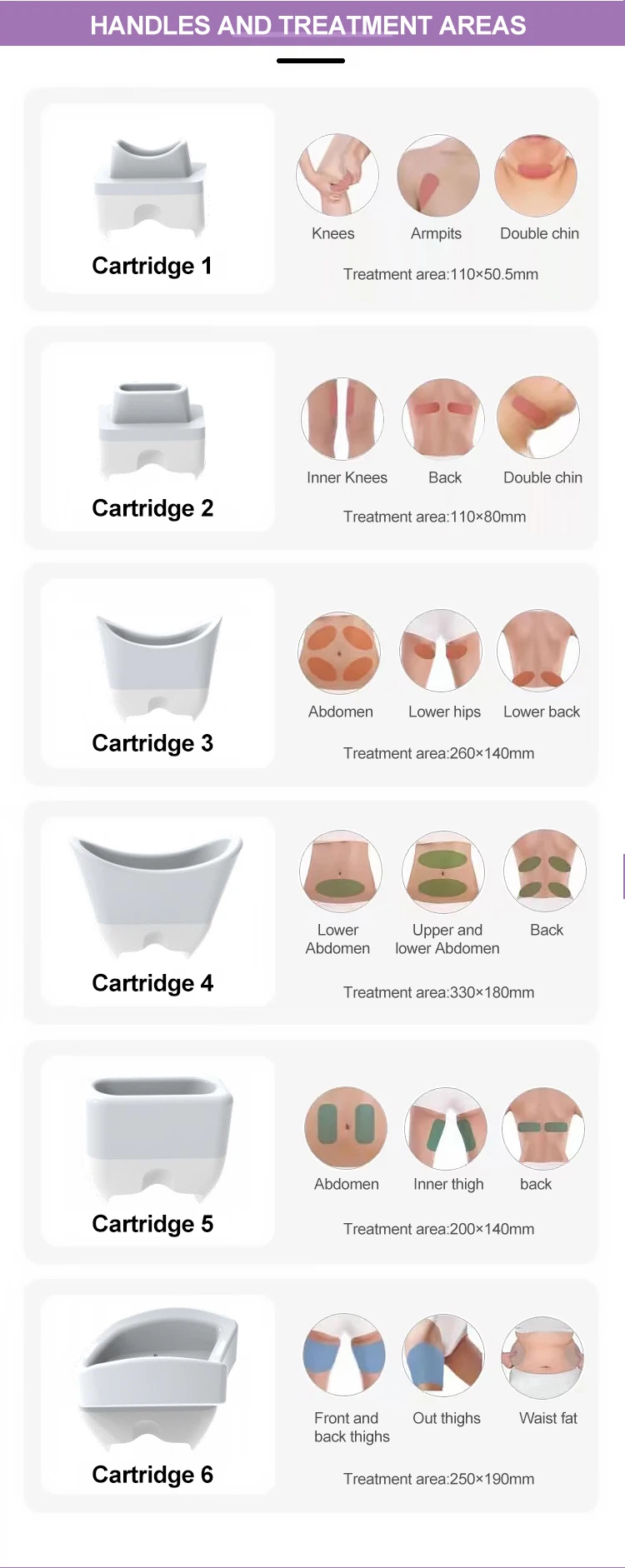 HANDLES AND TREATMENT AREAS

Cartridge 1

Knees Armpits Double chin

Treatment area:110×50.5mm

Cartridge 2

Inner Knees Back Double chin

Treatment area:110×80mm

Cartridge 3

Abdomen Lower hips Lower back

Treatment area:260×140mm

Cartridge 4

Lower Abdomen Upper and lower Abdomen Back

Treatment area:330×180mm

Cartridge 5

Abdomen Inner thigh back

Treatment area:200×140mm

Cartridge 6

Front and back thighs Out thighs Waist fat

Treatment area:250×190mm